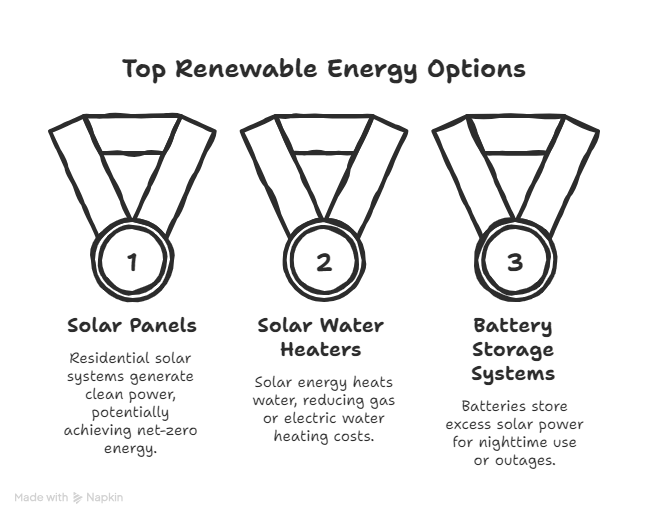 Top Renewable Energy Options

1

Solar Panels

Residential solar systems generate clean power, potentially achieving net-zero energy.

2

Solar Water Heaters

Solar energy heats water, reducing gas or electric water heating costs.

3

Battery Storage Systems

Batteries store excess solar power for nighttime use or outages.

Made with Napkin